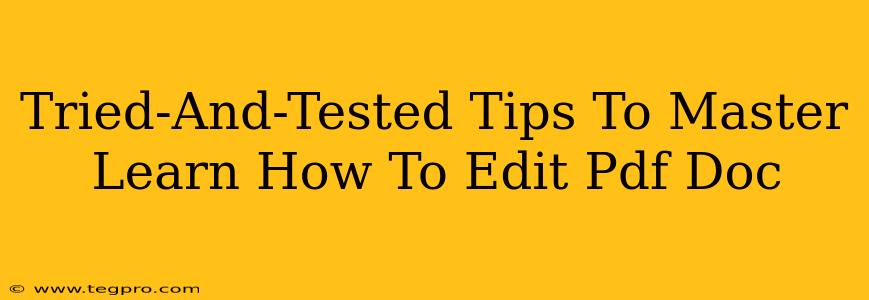 Tried-And-Tested Tips To Master Learn How To Edit Pdf Doc

© www.tegpro.com